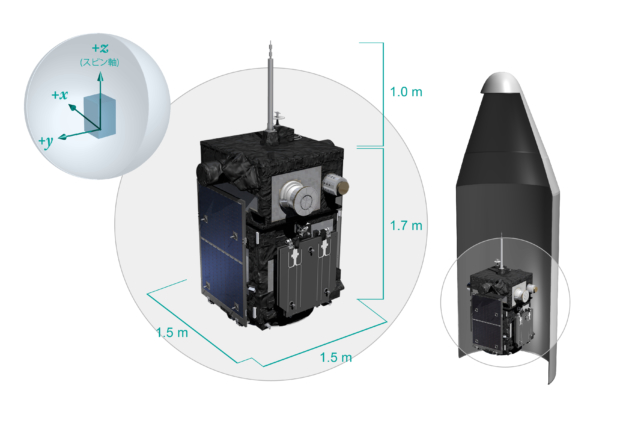 +z
(スピン軸)
+x
+y

1.0 m
1.7 m
1.5 m
1.5 m